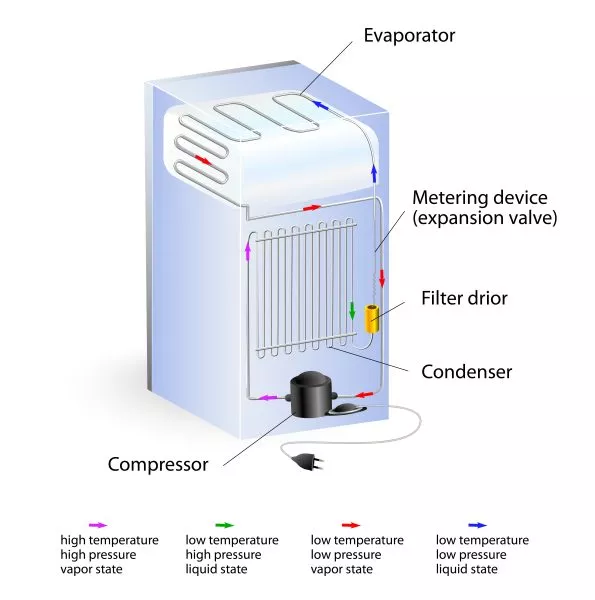 Evaporator

Metering device
(expansion valve)

Filter drior

Condenser

Compressor

high temperature
high pressure
vapor state

low temperature
high pressure
liquid state

low temperature
low pressure
vapor state

low temperature
low pressure
liquid state